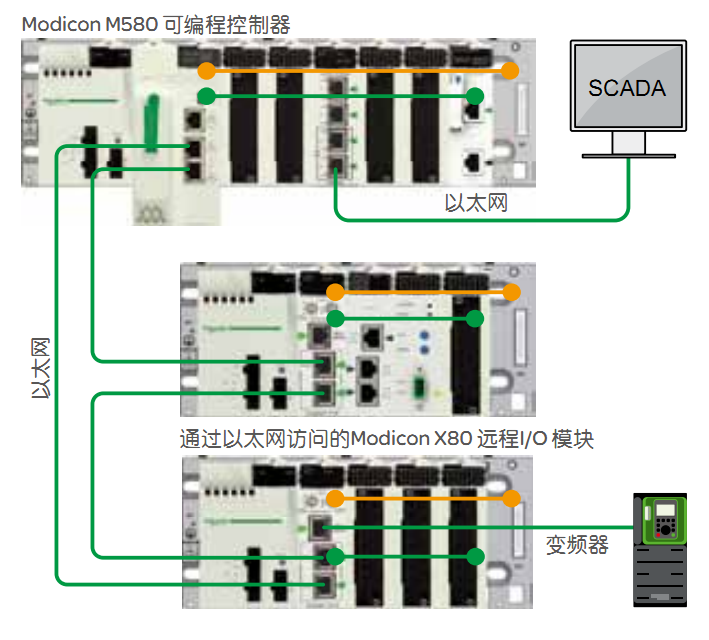 Modicon M580 可编程控制器

SCADA

以太网

以太网

通过以太网访问的Modicon X80 远程I/O 模块

变频器